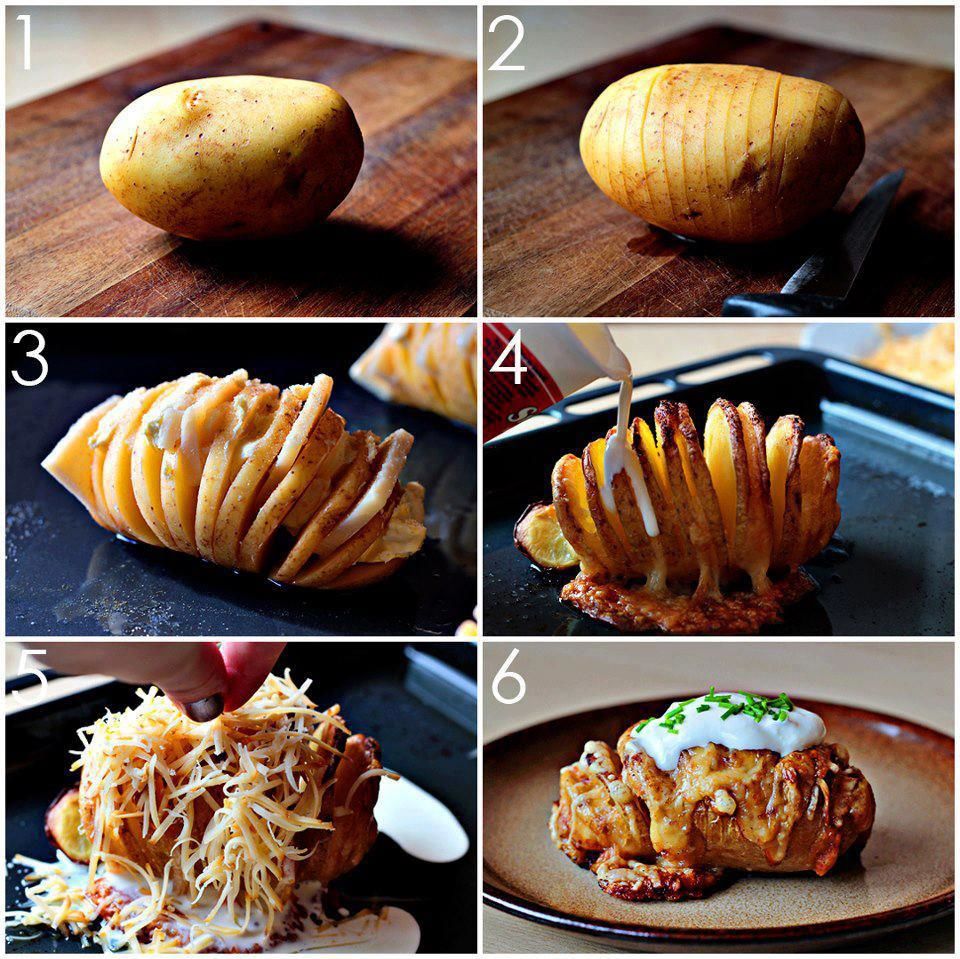 1

2

3

4

5

6